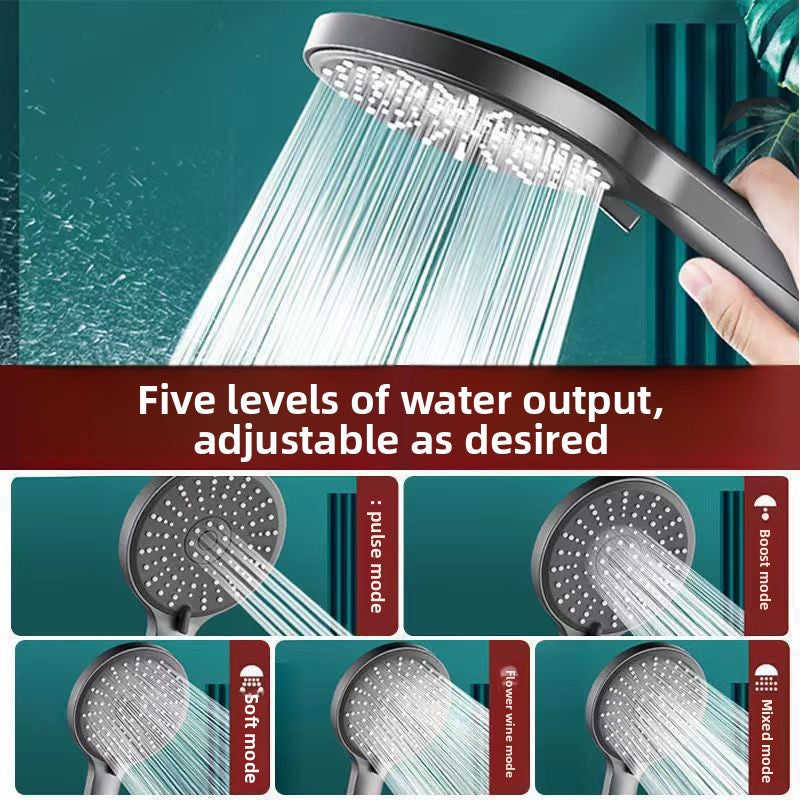 Five levels of water output, adjustable as desired

: pulse mode

Boost mode

Soft mode

Flower wine mode

Mixed mode